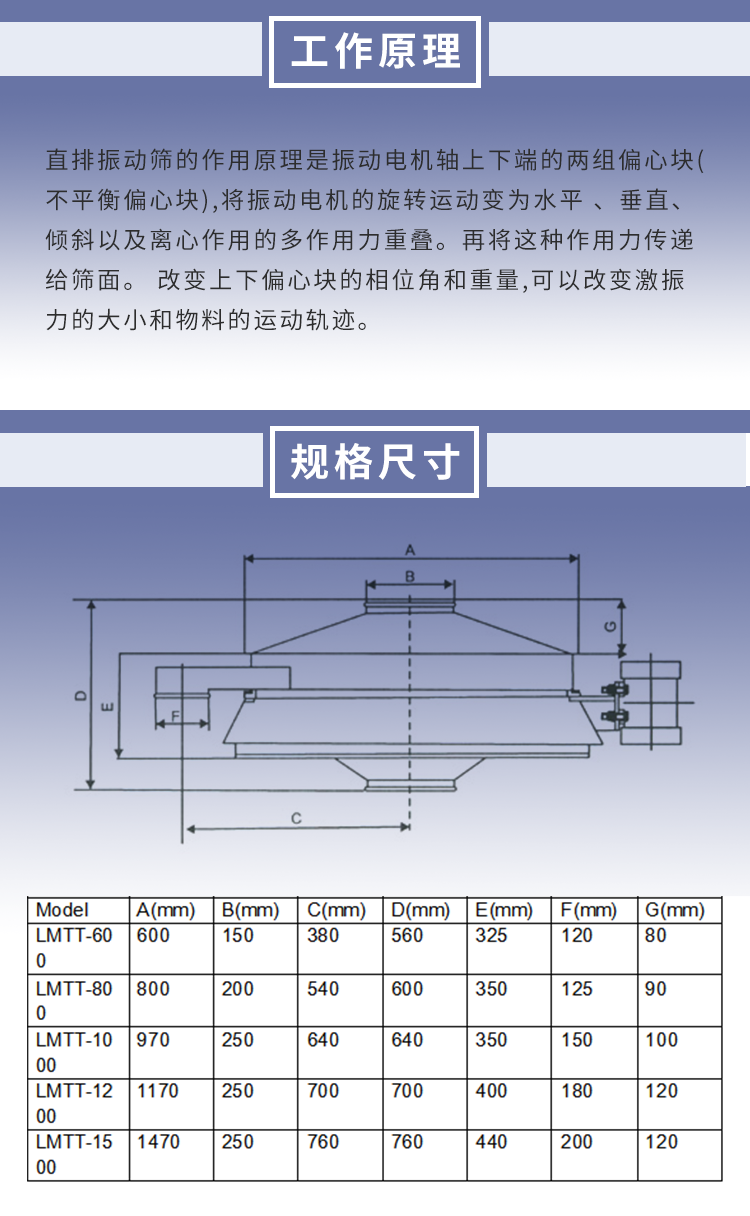 工作原理

直排振动筛的作用原理是振动电机轴上下端的两组偏心块(不平衡偏心块),将振动电机的旋转运动变为水平 、垂直、倾斜以及离心作用的多作用力重叠。再将这种作用力传递给筛面。 改变上下偏心块的相位角和重量,可以改变激振力的大小和物料的运动轨迹。

规格尺寸

A
B
G
D
E
F
C

| Model | A(mm) | B(mm) | C(mm) | D(mm) | E(mm) | F(mm) | G(mm) |
|---|---|---|---|---|---|---|---|
| LMTT-600 | 600 | 150 | 380 | 560 | 325 | 120 | 80 |
| LMTT-800 | 800 | 200 | 540 | 600 | 350 | 125 | 90 |
| LMTT-1000 | 970 | 250 | 640 | 640 | 350 | 150 | 100 |
| LMTT-1200 | 1170 | 250 | 700 | 700 | 400 | 180 | 120 |
| LMTT-1500 | 1470 | 250 | 760 | 760 | 440 | 200 | 120 |